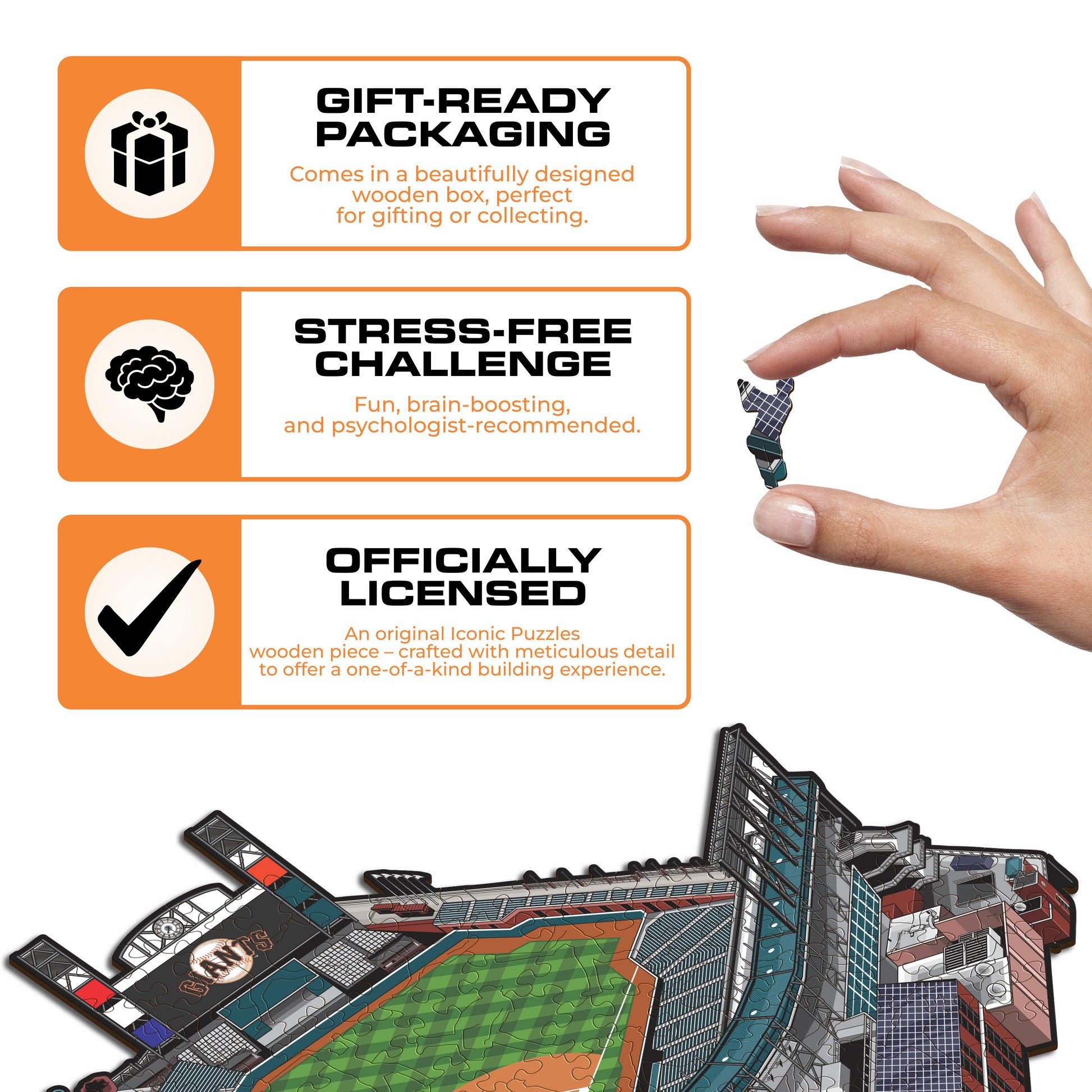 GIFT-READY PACKAGING

Comes in a beautifully designed wooden box, perfect for gifting or collecting.

STRESS-FREE CHALLENGE

Fun, brain-boosting, and psychologist-recommended.

OFFICIALLY LICENSED

An original Iconic Puzzles wooden piece – crafted with meticulous detail to offer a one-of-a-kind building experience.

GIANTS