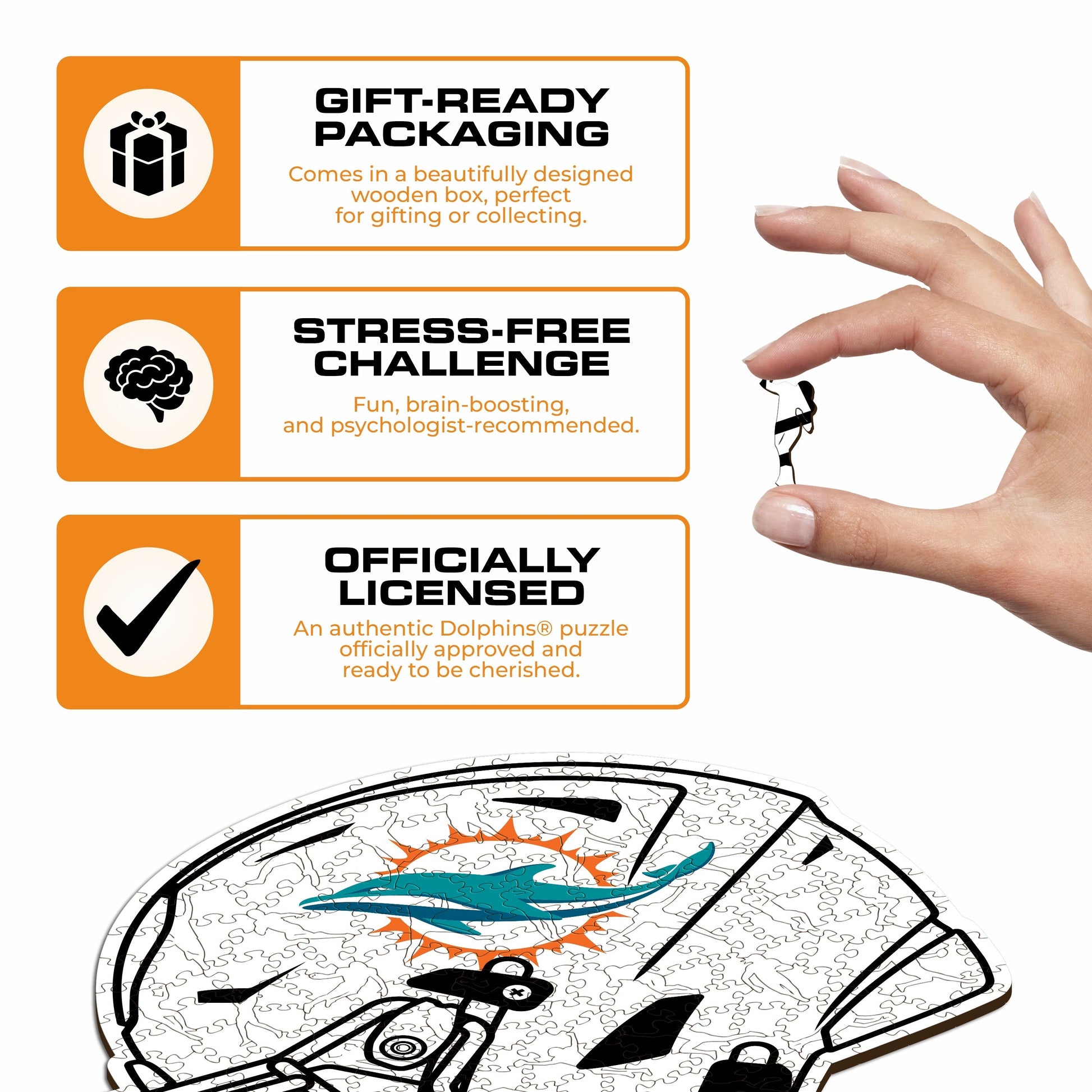 GIFT-READY PACKAGING

Comes in a beautifully designed wooden box, perfect for gifting or collecting.

STRESS-FREE CHALLENGE

Fun, brain-boosting, and psychologist-recommended.

OFFICIALLY LICENSED

An authentic Dolphins® puzzle officially approved and ready to be cherished.