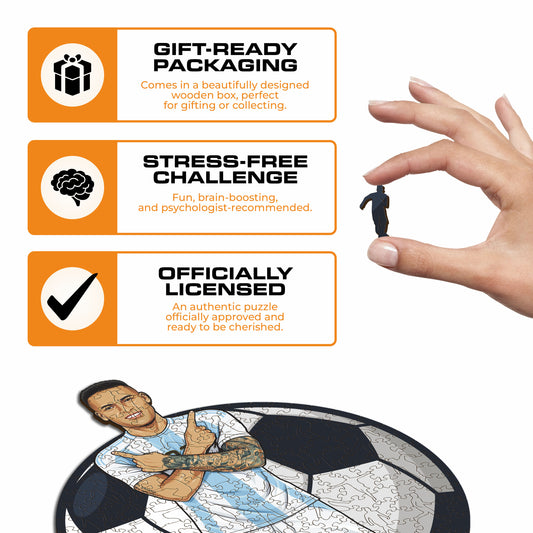 GIFT-READY PACKAGING

Comes in a beautifully designed wooden box, perfect for gifting or collecting.

STRESS-FREE CHALLENGE

Fun, brain-boosting, and psychologist-recommended.

OFFICIALLY LICENSED

An authentic puzzle officially approved and ready to be cherished.